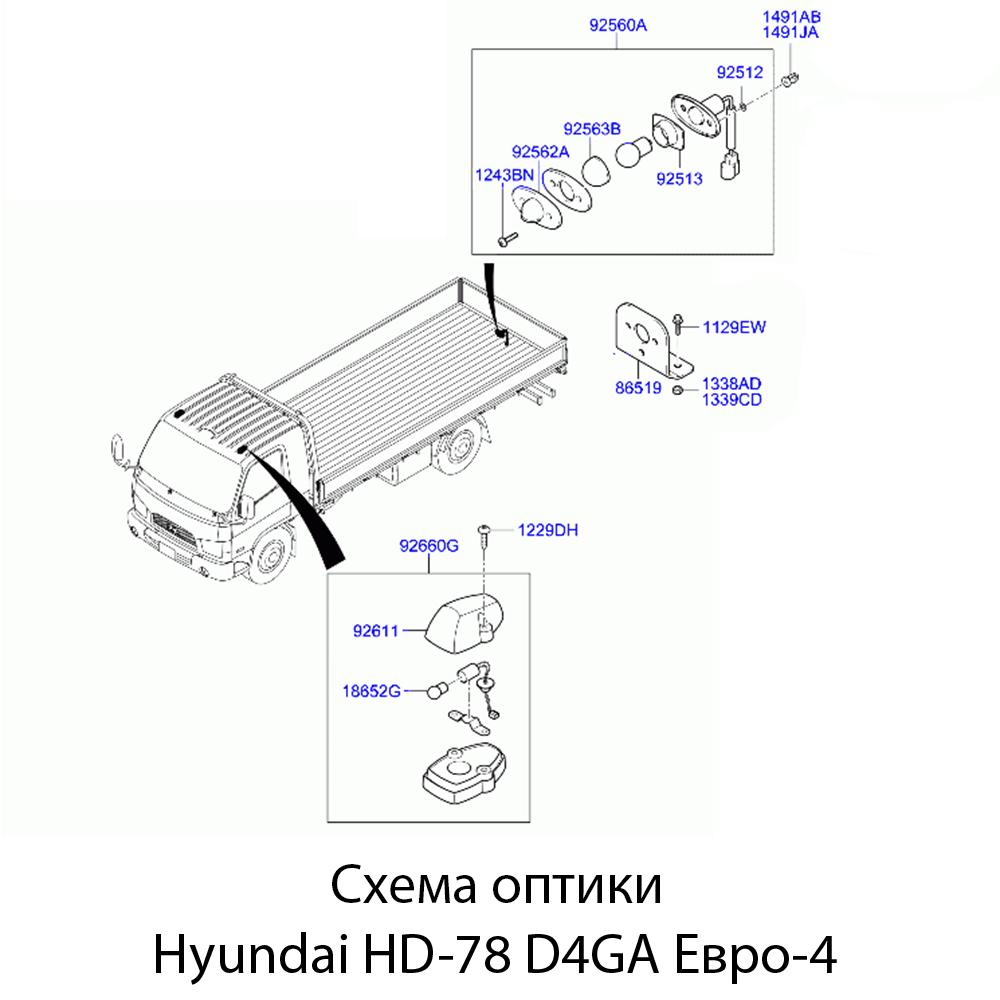 92560A
1491AB
1491JA
92512
92563B
92562A
1243BN
92513
1129EW
86519
1338AD
1339CD
1229DH
92660G
92611
18652G

Схема оптики
Hyundai HD-78 D4GA Евро-4